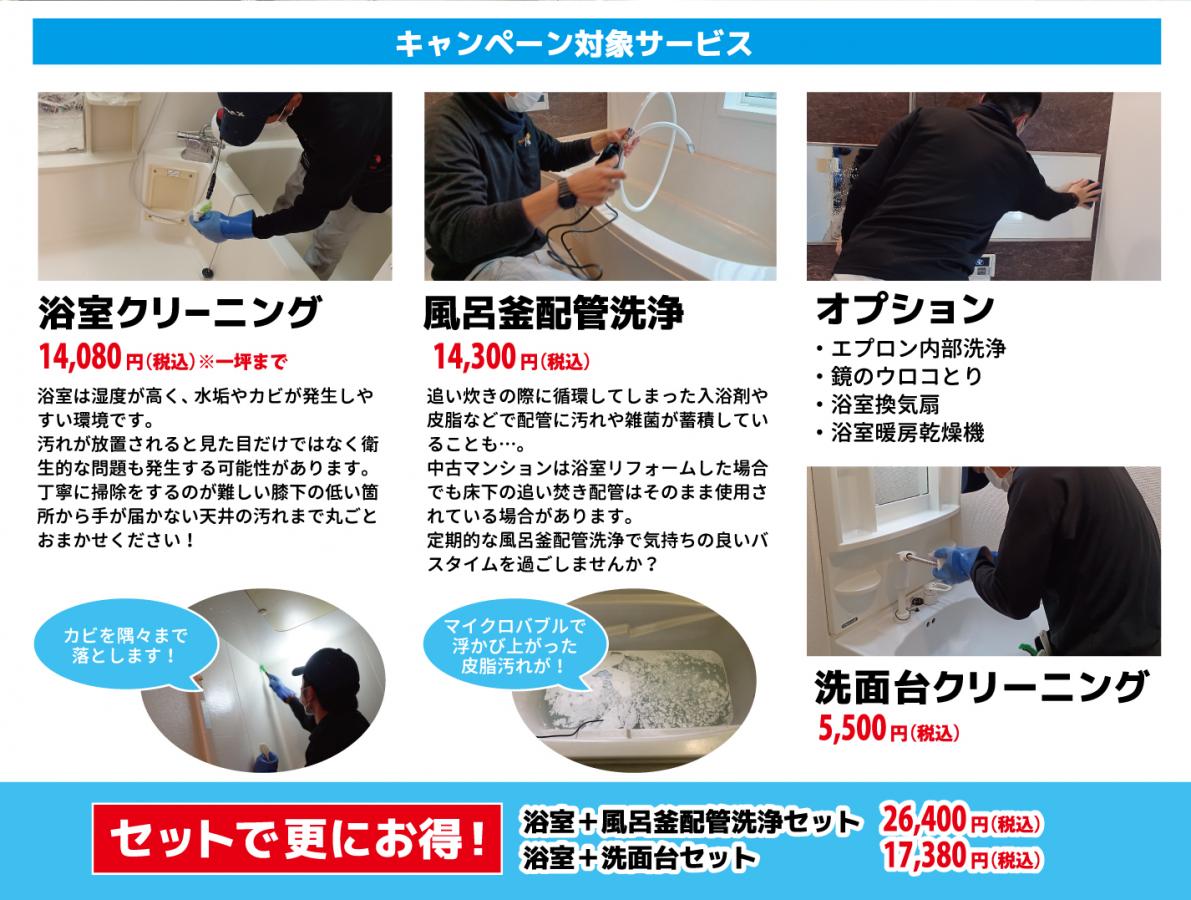 キャンペーン対象サービス

浴室クリーニング
14,080円(税込)※一坪まで
浴室は湿度が高く、水垢やカビが発生しやすい環境です。
汚れが放置されると見た目だけではなく衛生的な問題も発生する可能性があります。
丁寧に掃除をするのが難しい膝下の低い箇所から手が届かない天井の汚れまで丸ごとおまかせください！

カビを隅々まで落とします！

風呂釜配管洗浄
14,300円(税込)
追い炊きの際に循環してしまった入浴剤や皮脂などで配管に汚れや雑菌が蓄積していることも…。
中古マンションは浴室リフォームした場合でも床下の追い焚き配管はそのまま使用されている場合があります。
定期的な風呂釜配管洗浄で気持ちの良いバスタイムを過ごしませんか？

マイクロバブルで浮かび上がった皮脂汚れが！

オプション
・エプロン内部洗浄
・鏡のウロコとり
・浴室換気扇
・浴室暖房乾燥機

洗面台クリーニング
5,500円(税込)

セットで更にお得！
浴室＋風呂釜配管洗浄セット 26,400円(税込)
浴室＋洗面台セット 17,380円(税込)